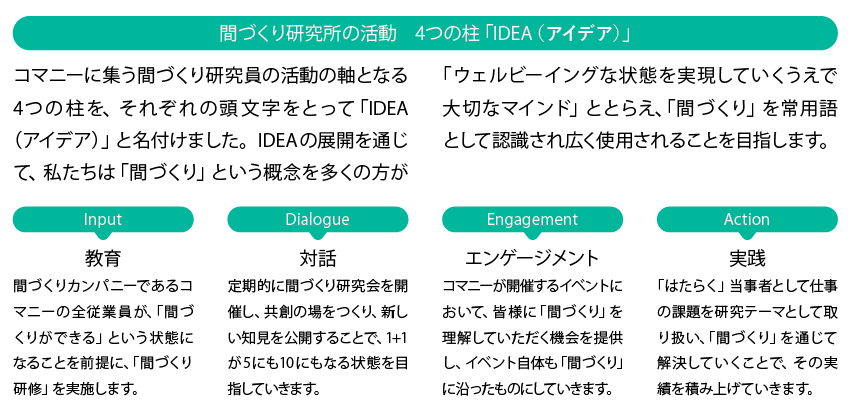 間づくり研究所の活動　4つの柱「IDEA（アイデア）」

コマニーに集う間づくり研究員の活動の軸となる4つの柱を、それぞれの頭文字をとって「IDEA（アイデア）」と名付けました。IDEAの展開を通じて、私たちは「間づくり」という概念を多くの方が「ウェルビーイングな状態を実現していくうえで大切なマインド」ととらえ、「間づくり」を常用語として認識され広く使用されることを目指します。

Input
教育
間づくりカンパニーであるコマニーの全従業員が、「間づくりができる」という状態になることを前提に、「間づくり研修」を実施します。

Dialogue
対話
定期的に間づくり研究会を開催し、共創の場をつくり、新しい知見を公開することで、1+1が5にも10にもなる状態を目指していきます。

Engagement
エンゲージメント
コマニーが開催するイベントにおいて、皆様に「間づくり」を理解していただく機会を提供し、イベント自体も「間づくり」に沿ったものにしていきます。

Action
実践
「はたらく」当事者として仕事の課題を研究テーマとして取り扱い、「間づくり」を通じて解決していくことで、その実績を積み上げていきます。